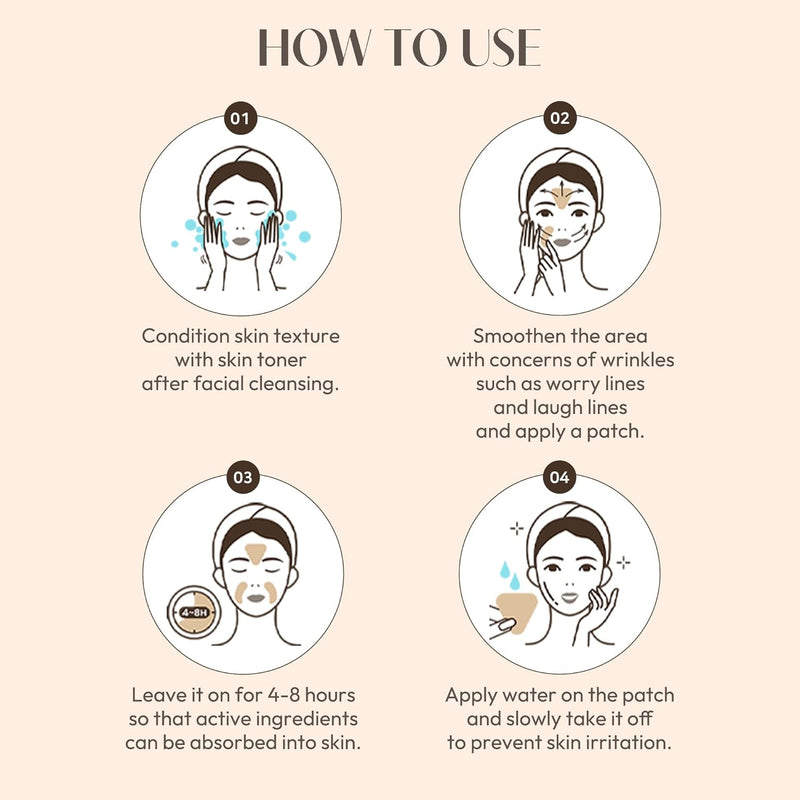 HOW TO USE

01

Condition skin texture with skin toner after facial cleansing.

02

Smoothen the area with concerns of wrinkles such as worry lines and laugh lines and apply a patch.

03

4~8H

Leave it on for 4-8 hours so that active ingredients can be absorbed into skin.

04

Apply water on the patch and slowly take it off to prevent skin irritation.