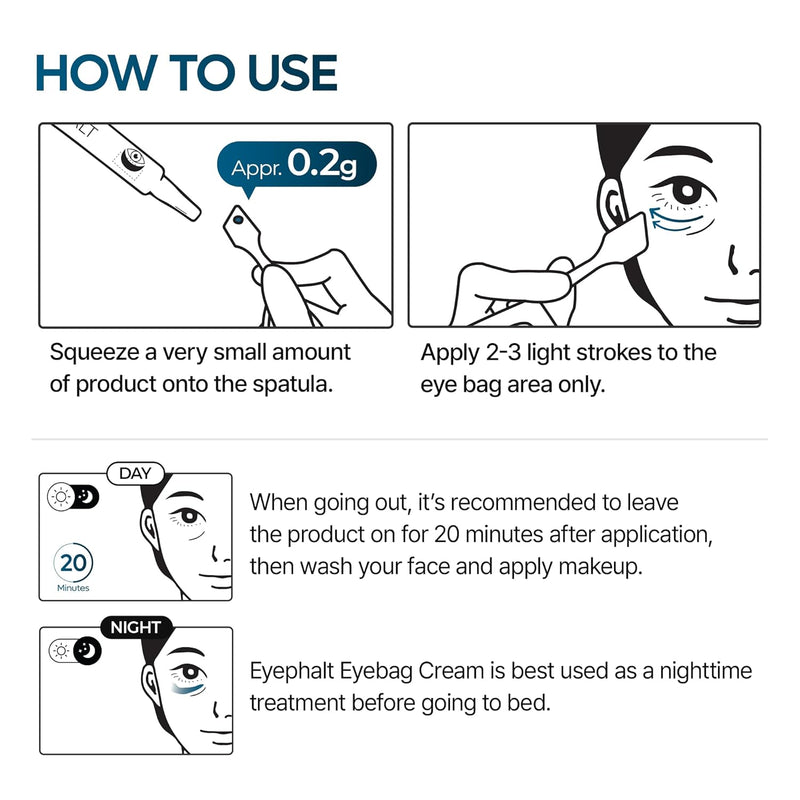 HOW TO USE

Appr. 0.2g

Squeeze a very small amount of product onto the spatula.

Apply 2-3 light strokes to the eye bag area only.

DAY

20
Minutes

When going out, it's recommended to leave the product on for 20 minutes after application, then wash your face and apply makeup.

NIGHT

Eyephalt Eyebag Cream is best used as a nighttime treatment before going to bed.